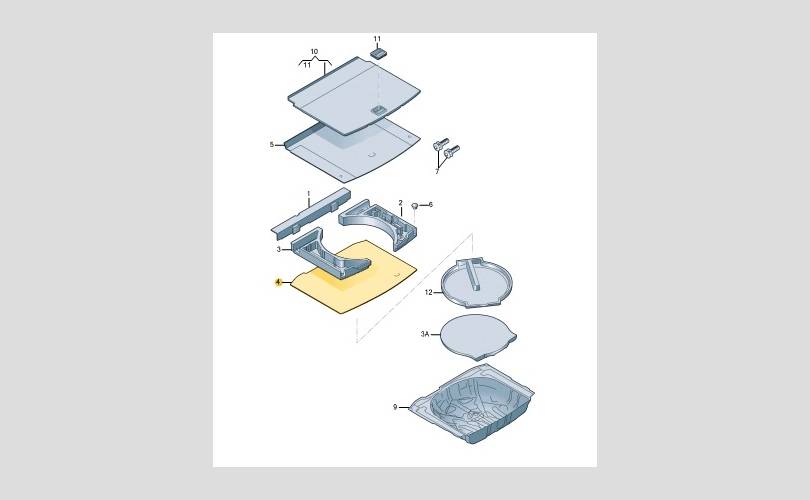 11
10
11
5
7
1
2
6
3
4
12
3A
9