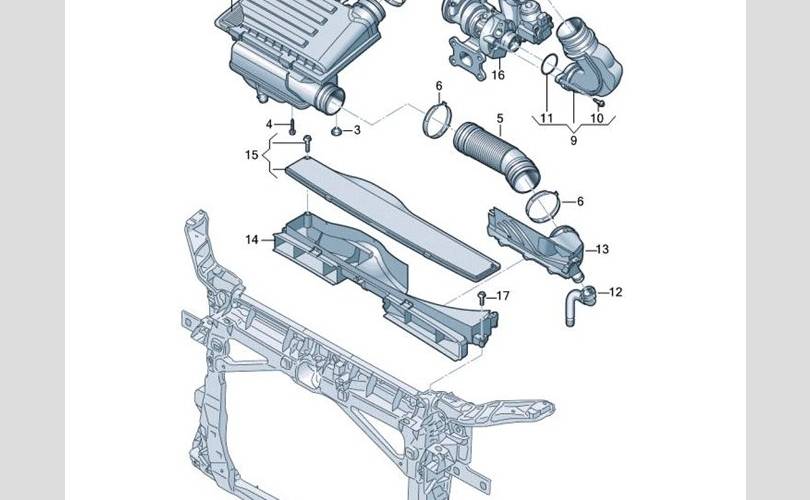 16
6
5
11
10
9
4
3
15
6
14
13
17
12