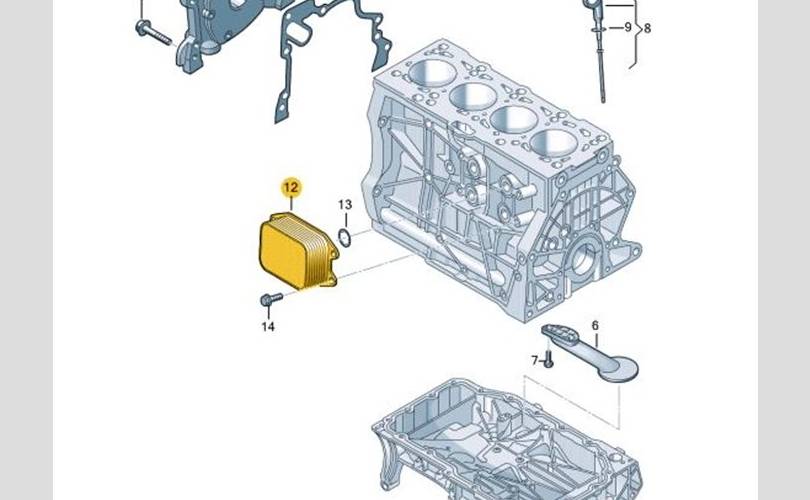 9
8
12
13
14
6
7