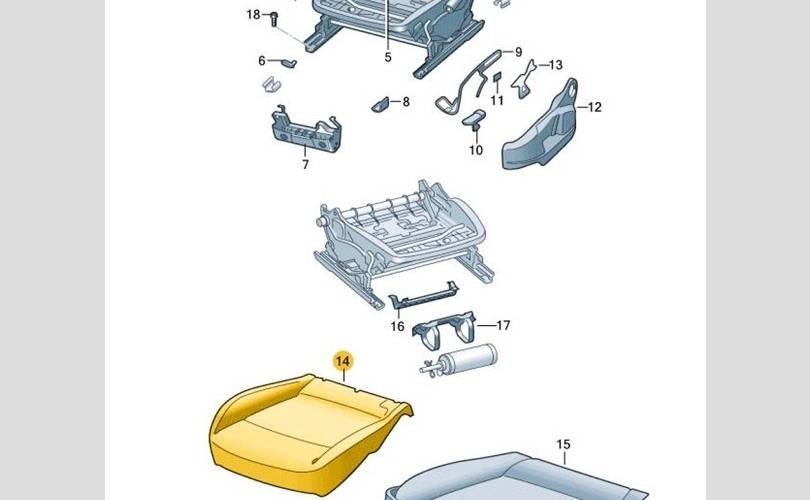 18
5
6
9
13
8
11
12
7
10
16
17
14
15