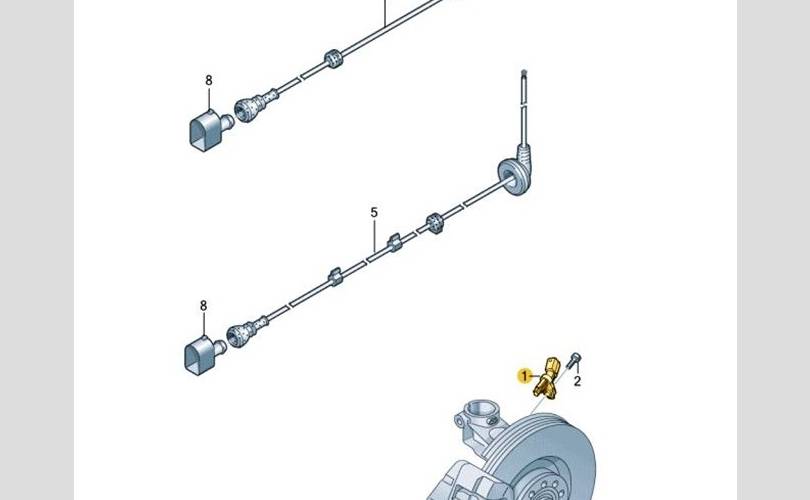 8
5
8
1
2