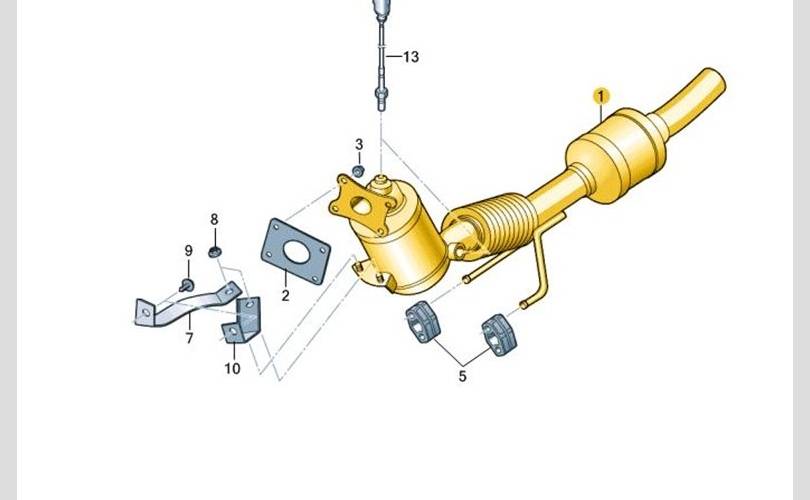 13
1
3
8
9
2
7
10
5