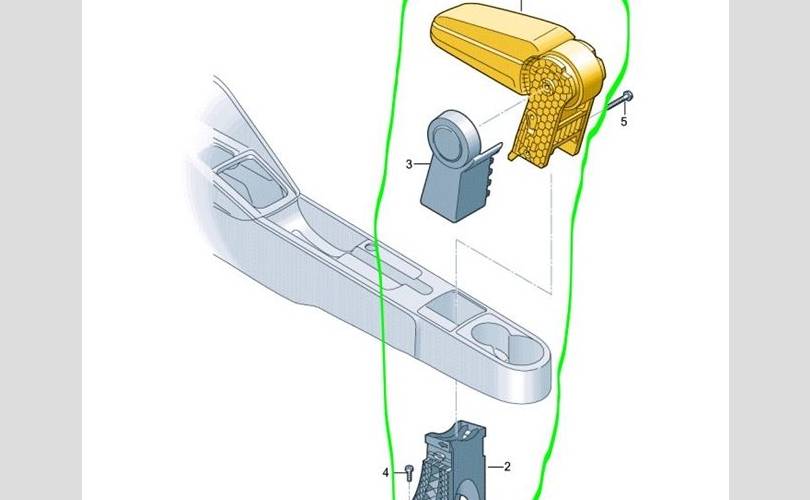 5
3
4
2