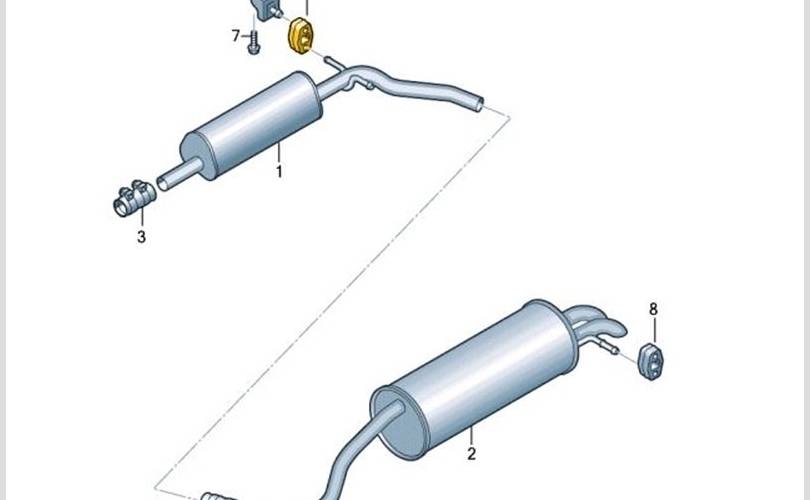 7
1
3
8
2