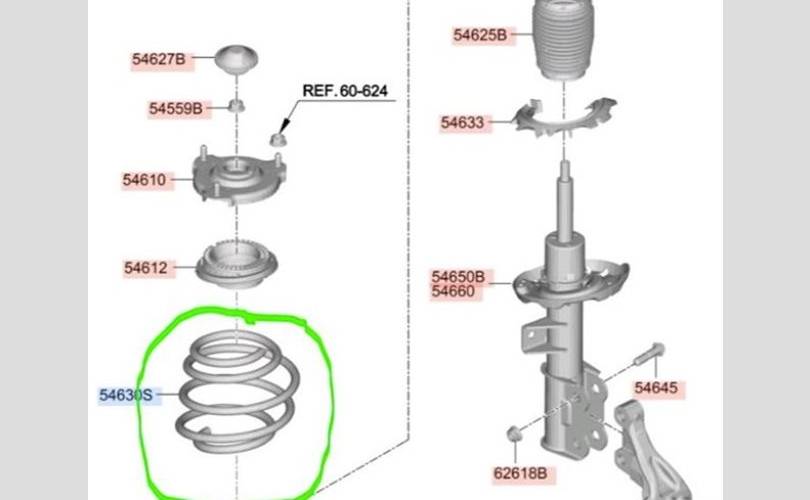 54627B
54559B
REF. 60-624
54610
54612
54630S
54625B
54633
54650B
54660
54645
62618B