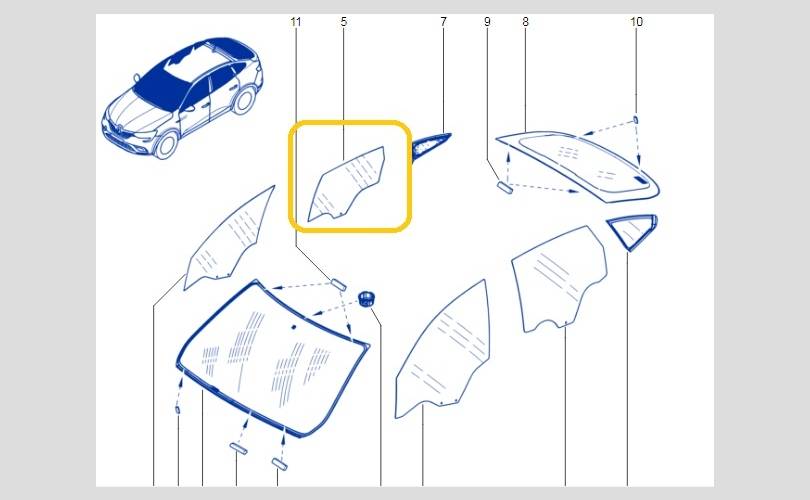 11
5
7
9
8
10