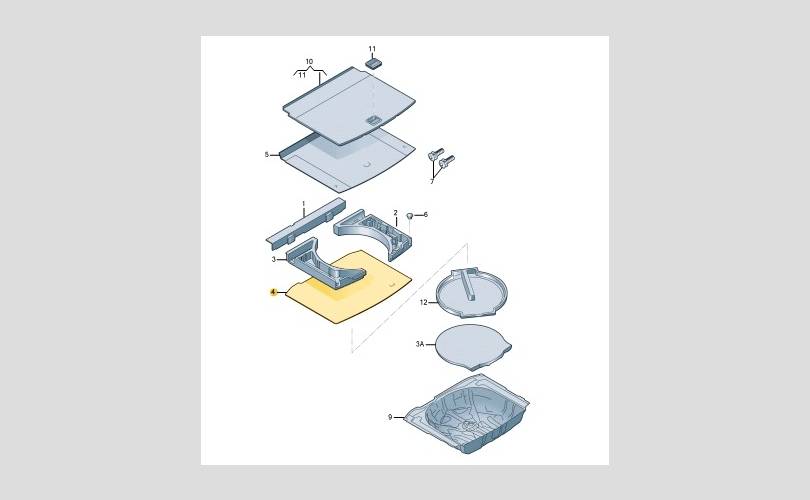 11
10
11
5
7
1
2
6
3
4
12
3A
9