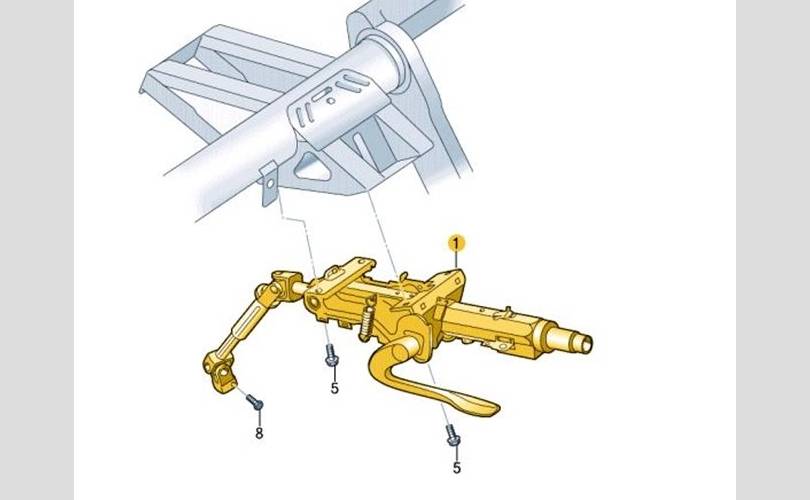 1

5

8

5