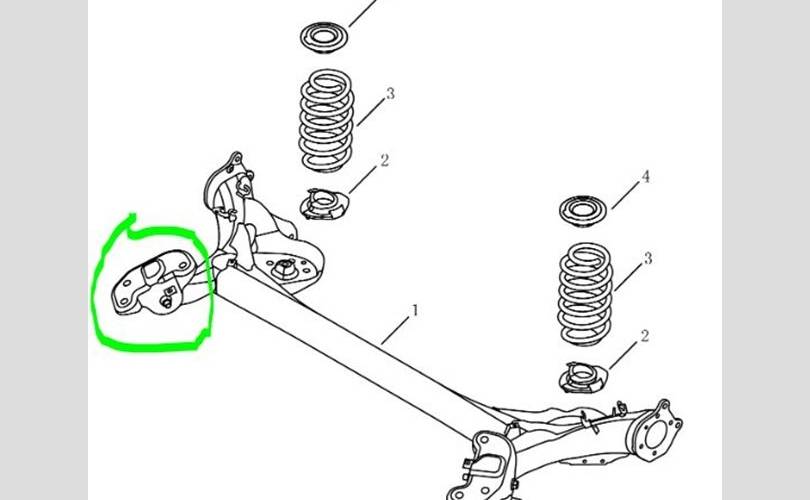 3
2
4
3
1
2