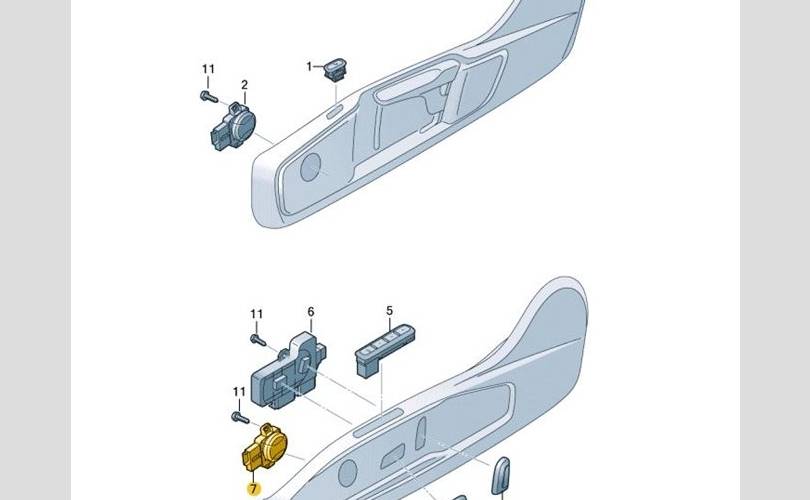 11
2
1
11
6
5
11
7