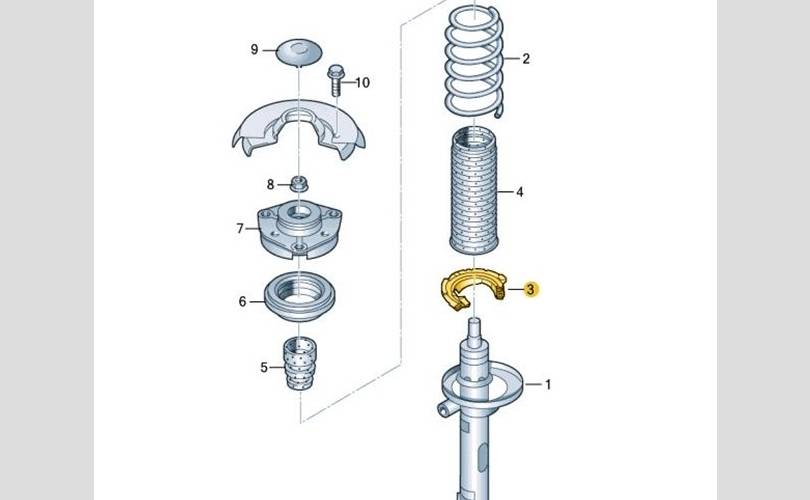 9
10
8
7
6
5
2
4
3
1