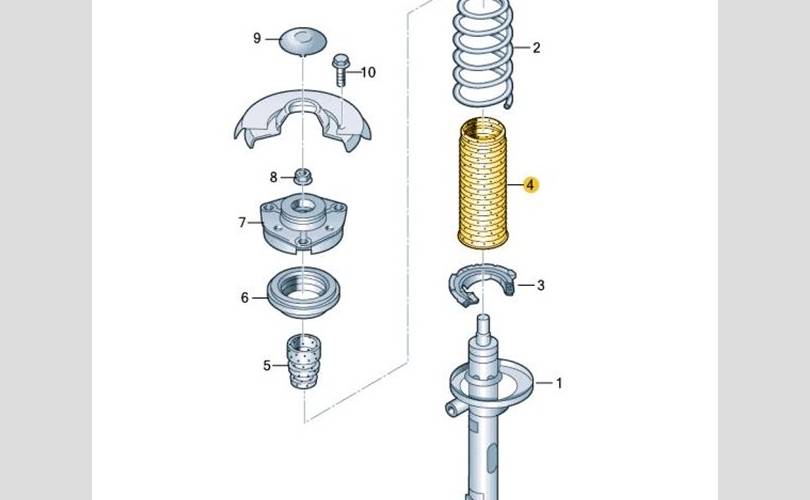 9
10
8
7
6
5
2
4
3
1