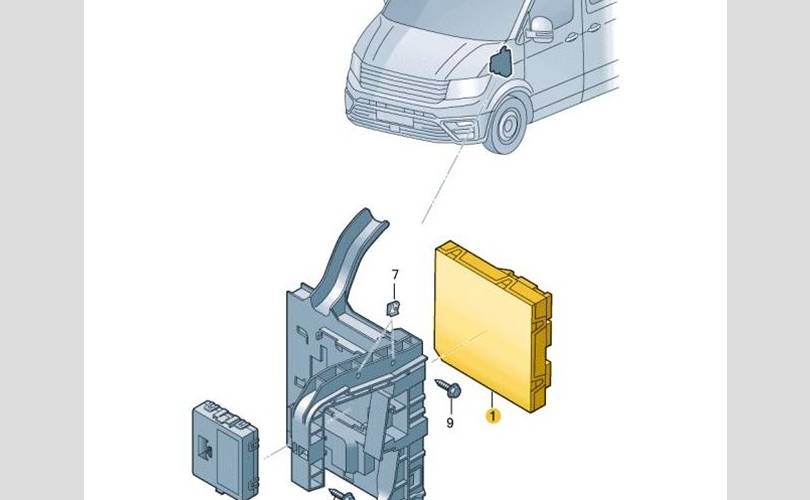 7

9

1