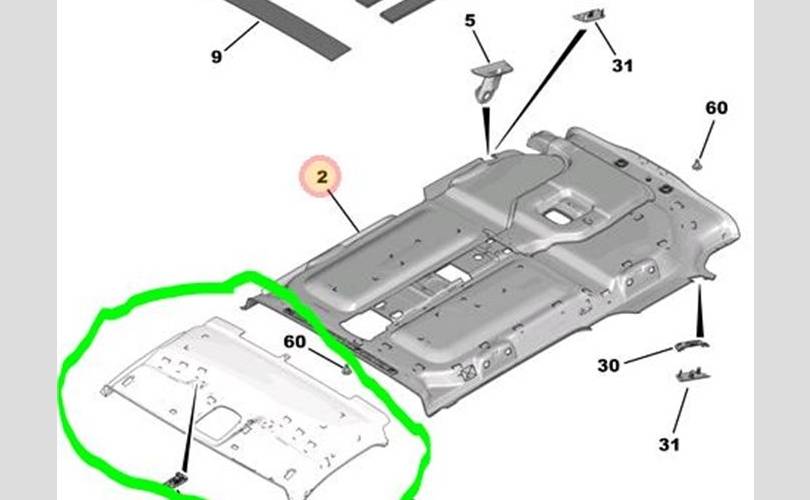 9
5
31
60
2
60
30
31