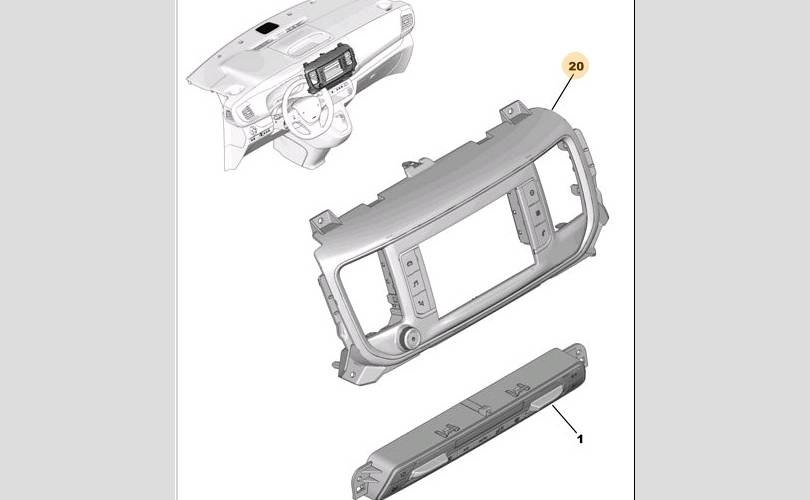 20

1