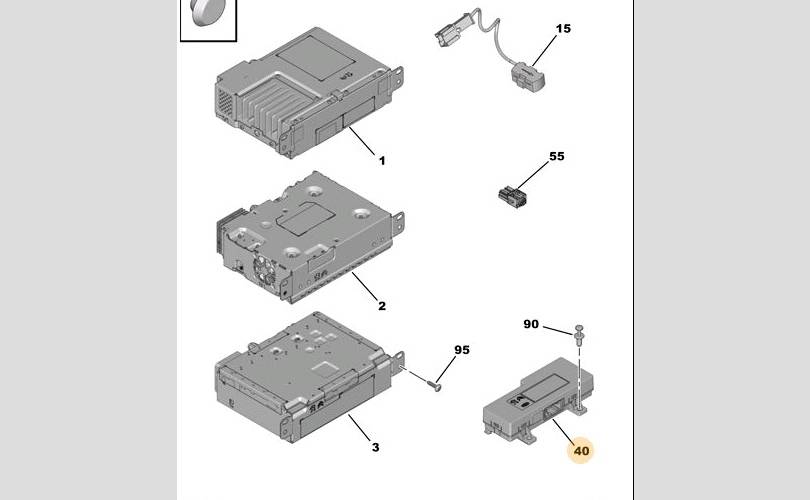 15

1

55

2

90

95

3

40