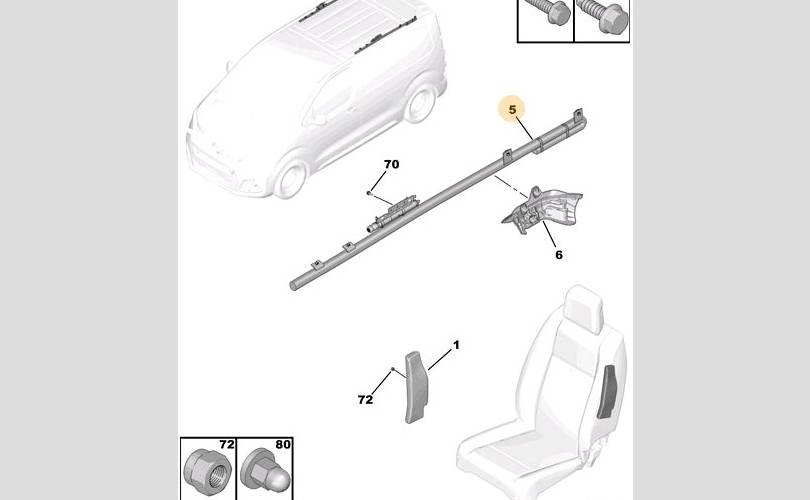 5

70

6

1

72

72

80