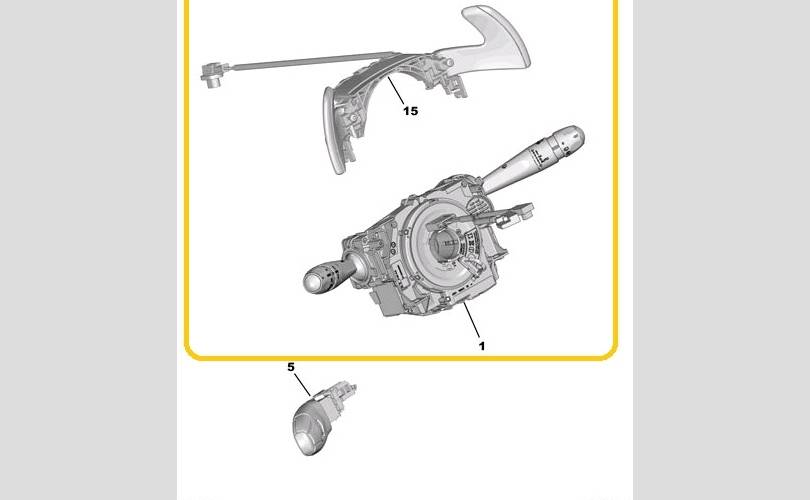 15

1

5