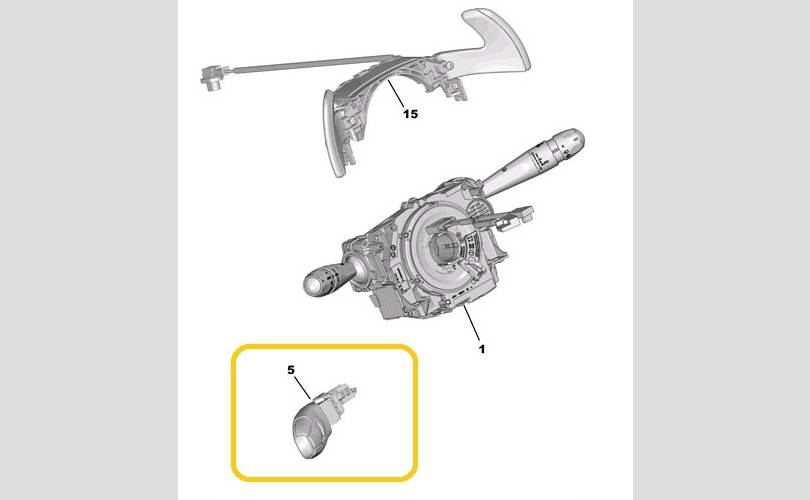 15

1

5