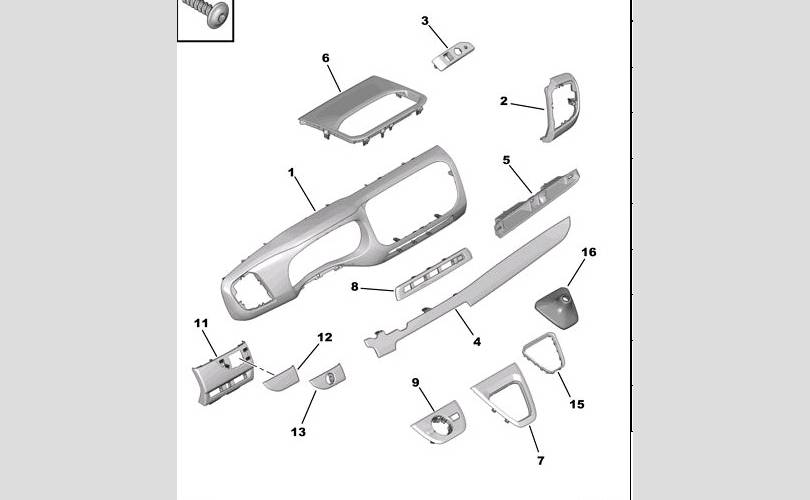 3
6
2
1
5
16
8
4
11
12
13
9
15
7