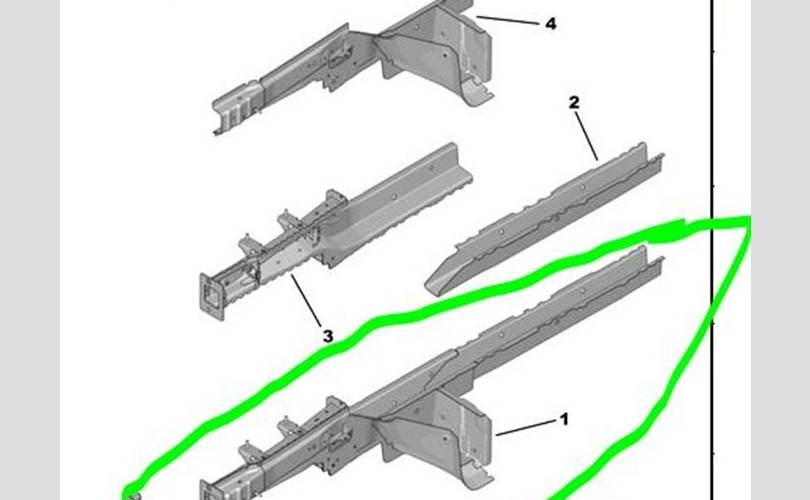 4
2
3
1