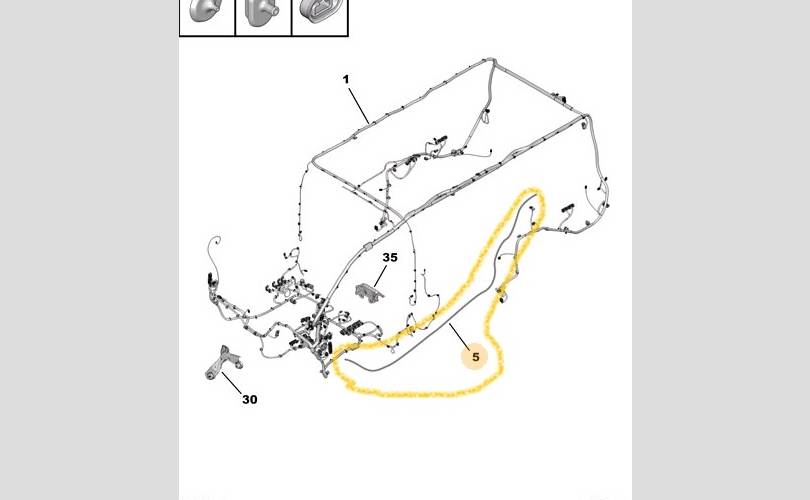 1

35

5

30