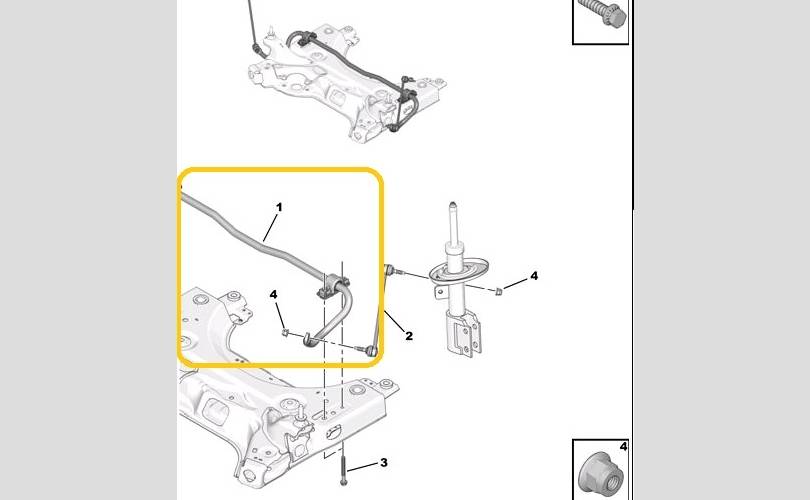 1
4
4
2
3
4