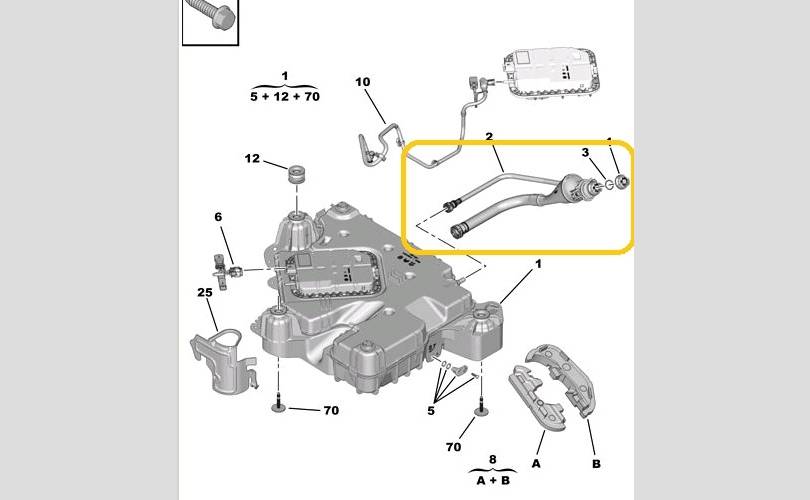 1
5 + 12 + 70

10

2

3

1

12

6

1

25

70

5

70

8
A + B

A

B