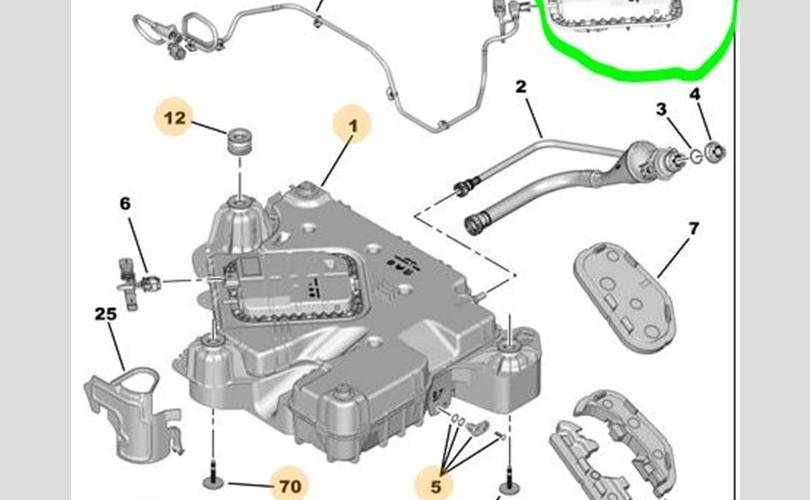 12
1
2
3
4
6
7
25
70
5