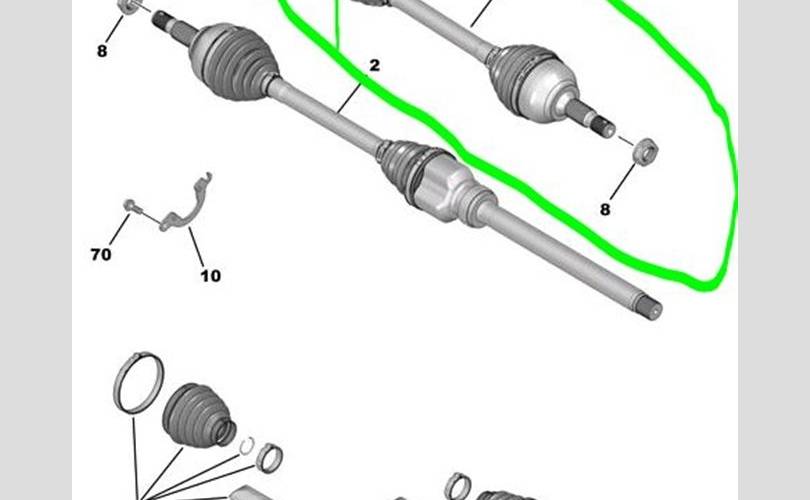 8
2
8
70
10