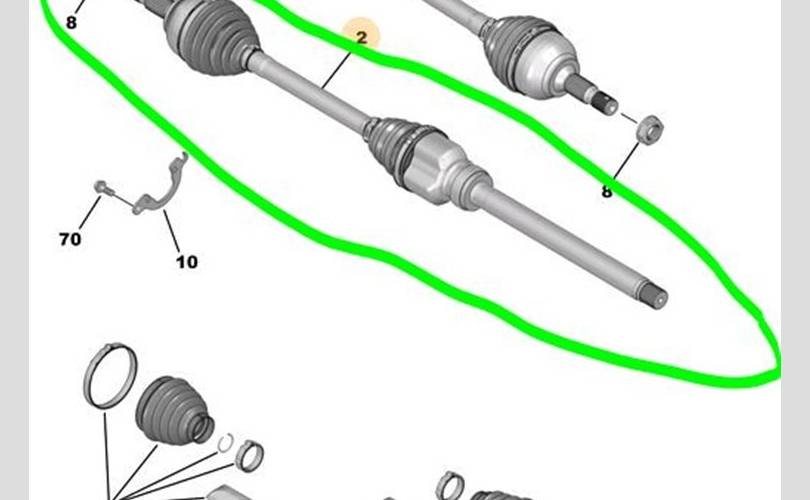 8
2
8
70
10