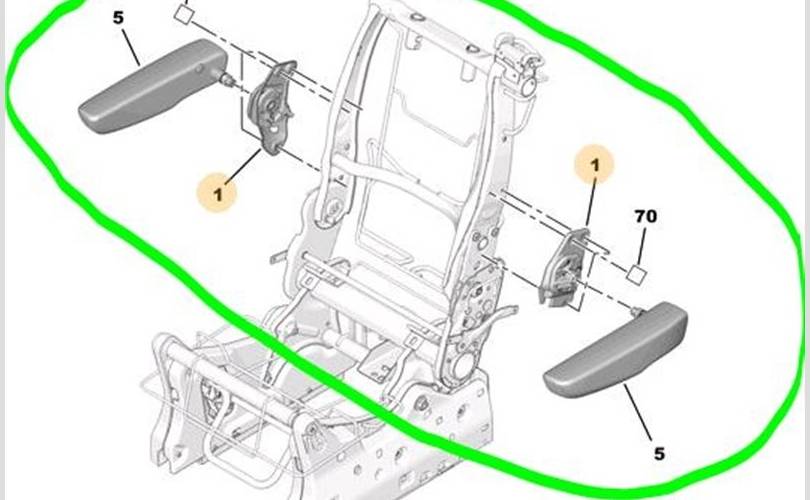 5
1
1
70
5