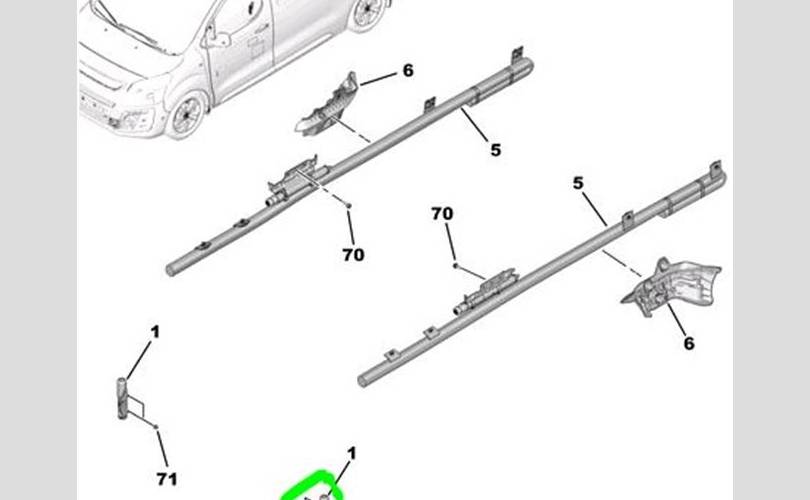 6
5
5
70
70
6
1
71
1