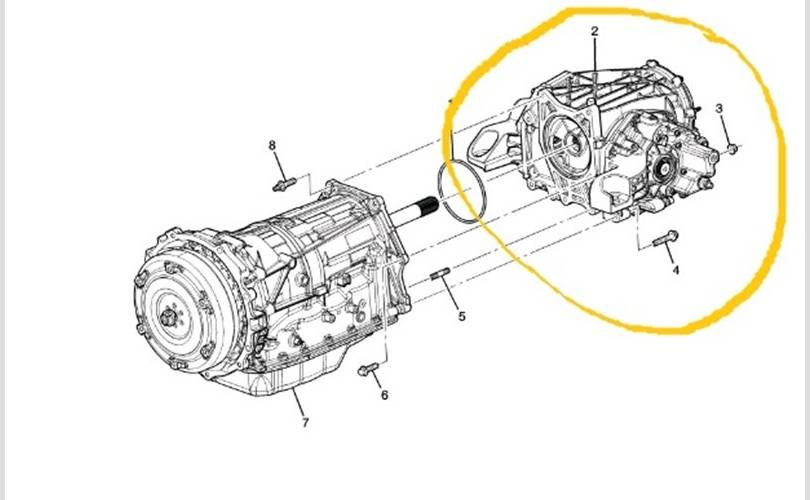 2
3
8
4
5
6
7