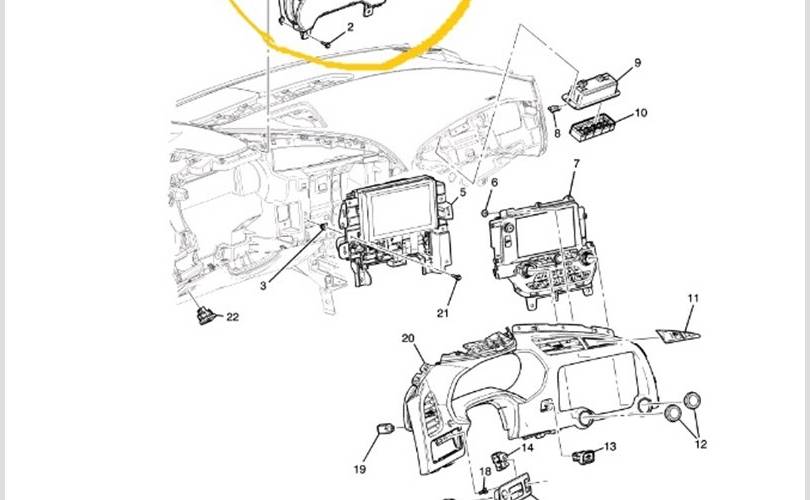 2
9
10
8
7
6
5
3
21
22
11
20
12
13
14
19
18