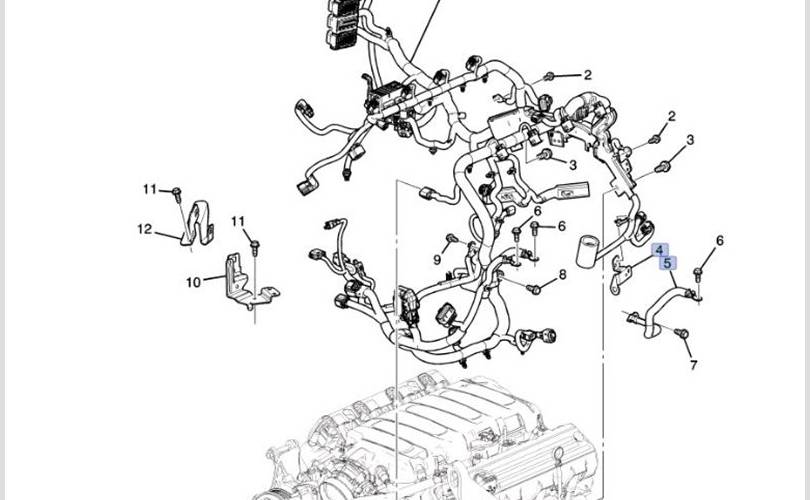 2
2
3
3
11
12
11
10
6
6
9
8
4
5
6
7