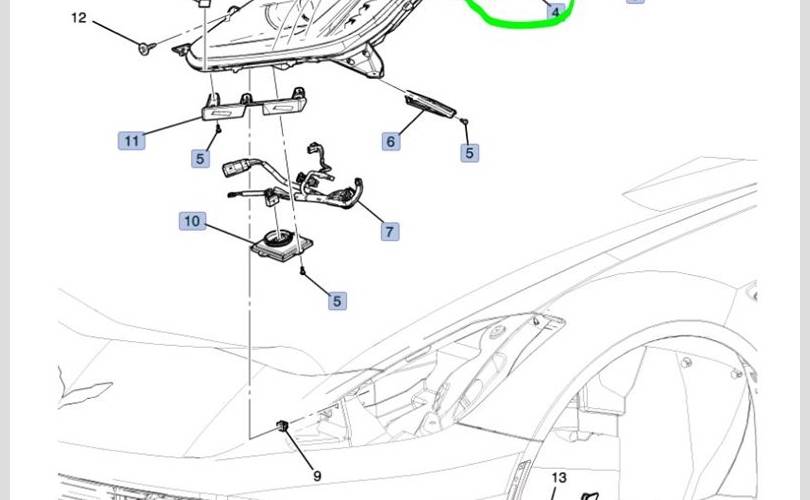 12
4
11
5
6
5
10
7
5
9
13