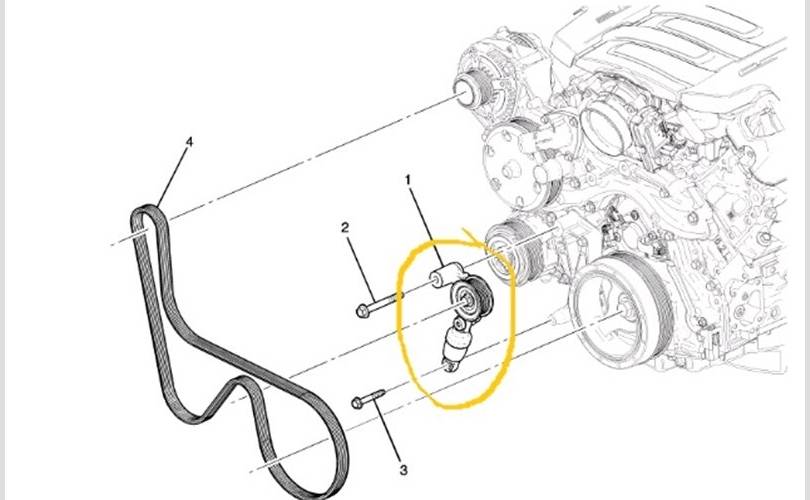 4
1
2
3