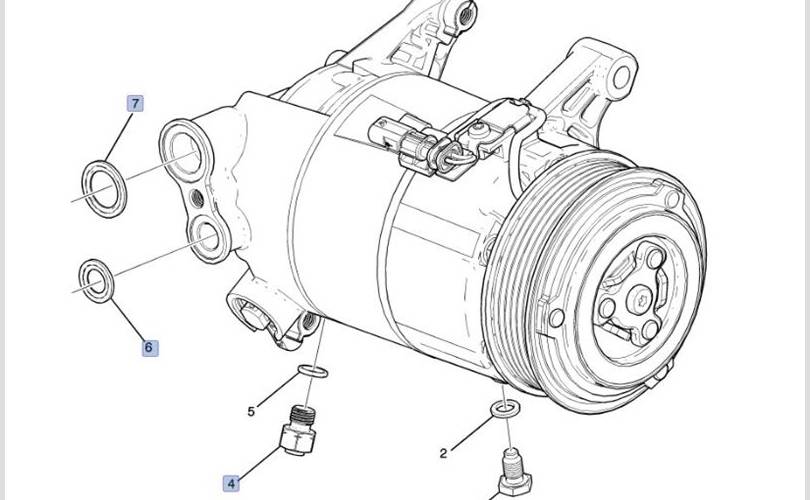 7
6
5
4
2