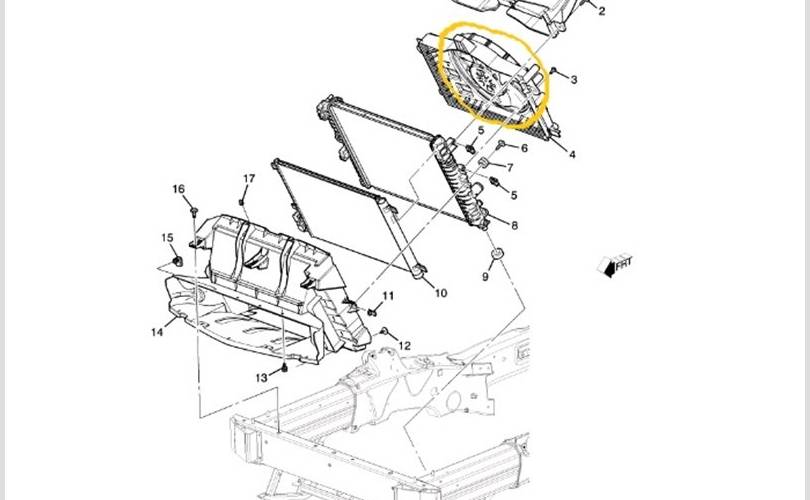 2
3
4
5
6
7
5
8
9
FRT
10
11
12
13
14
15
16
17