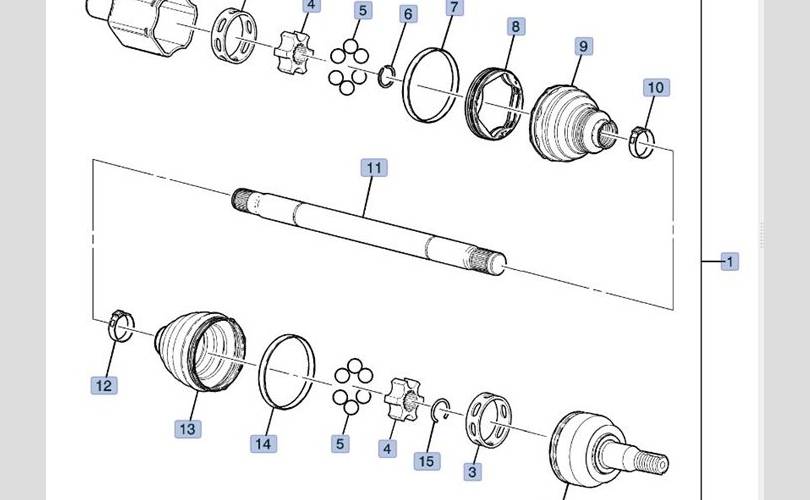 4
5
6
7
8
9
10
11
1
12
13
14
5
4
15
3