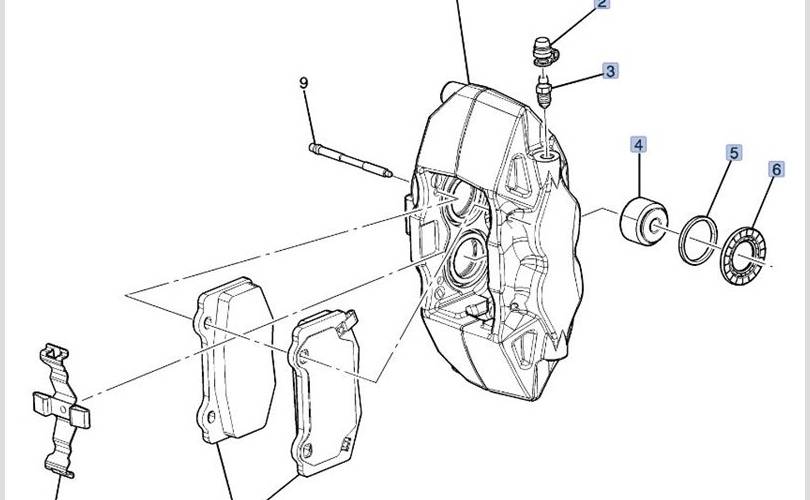 2
3
9
4
5
6