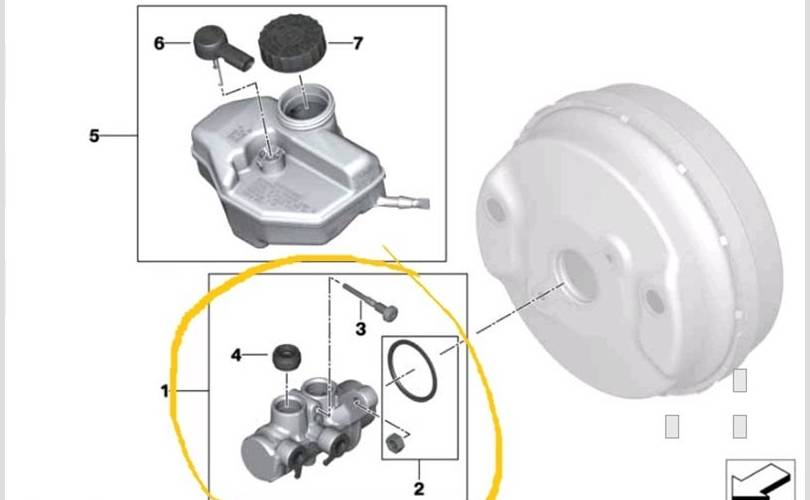 6
7
5
3
4
1
2