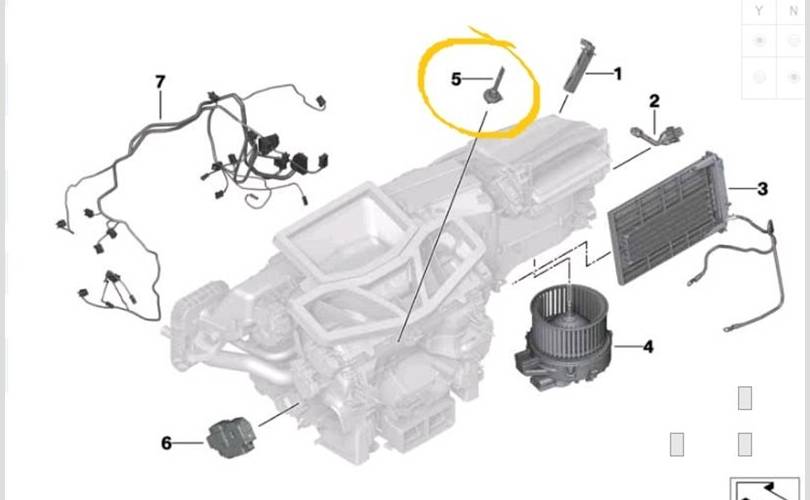 Y N

7

5

1

2

3

4

6