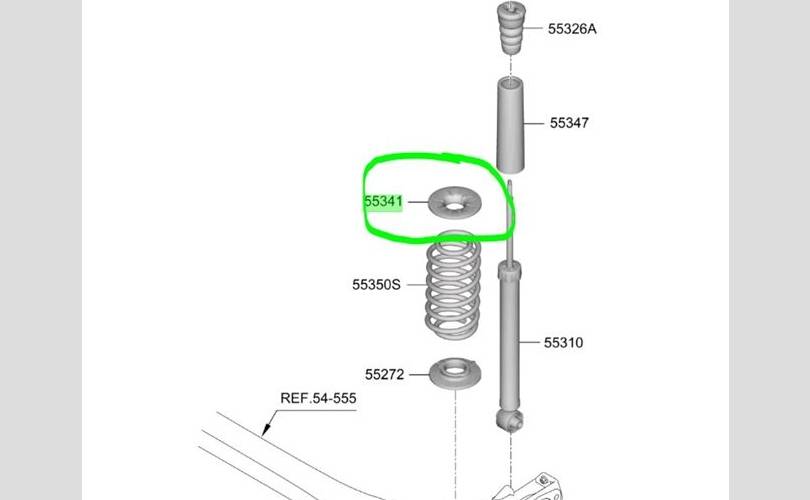 55326A

55347

55341

55350S

55310

55272

REF.54-555