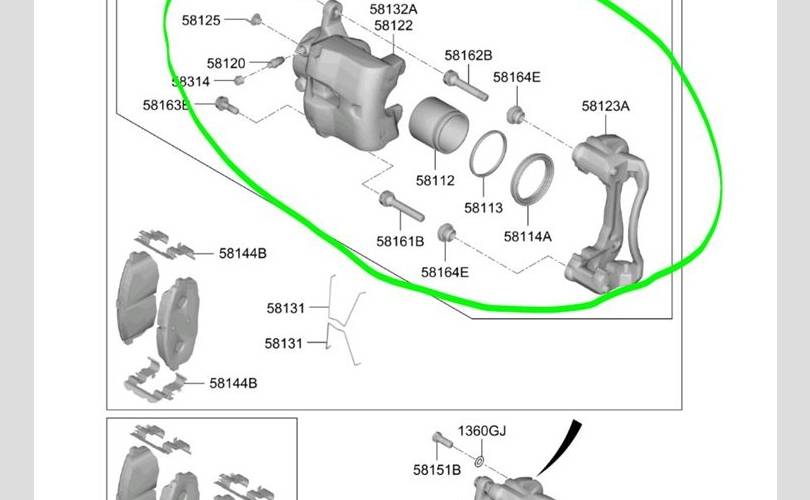 58125
58132A
58122
58120
58314
58163B
58162B
58164E
58123A
58112
58113
58114A
58161B
58164E
58144B
58131
58131
58144B
1360GJ
58151B