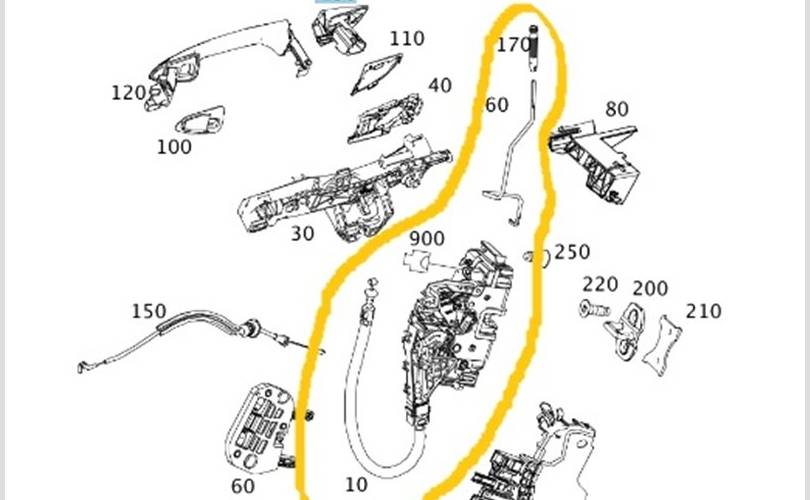 110
170
120
40
60
80
100
30
900
250
220
200
210
150
60
10