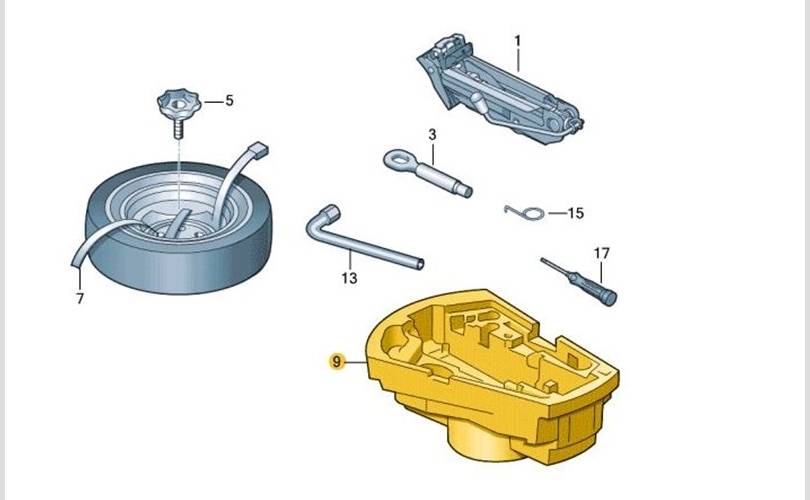 1
5
3
15
7
13
17
9