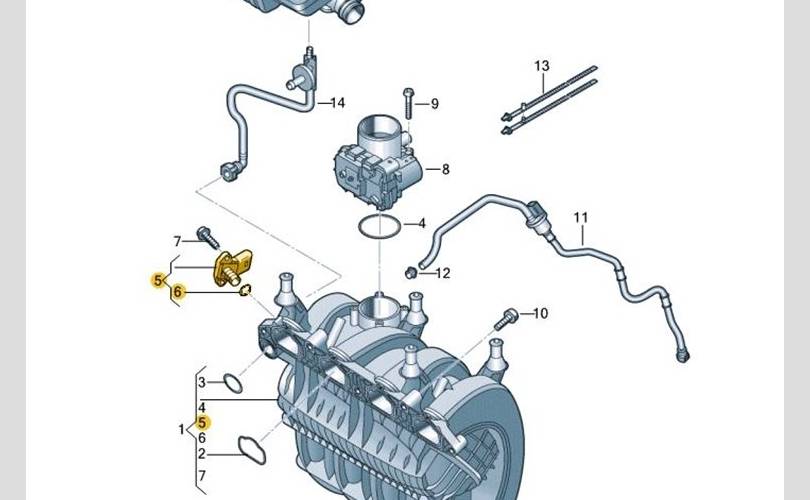 13
14
9
8
4
11
7
5
6
12
10
3
4
5
1
6
2
7