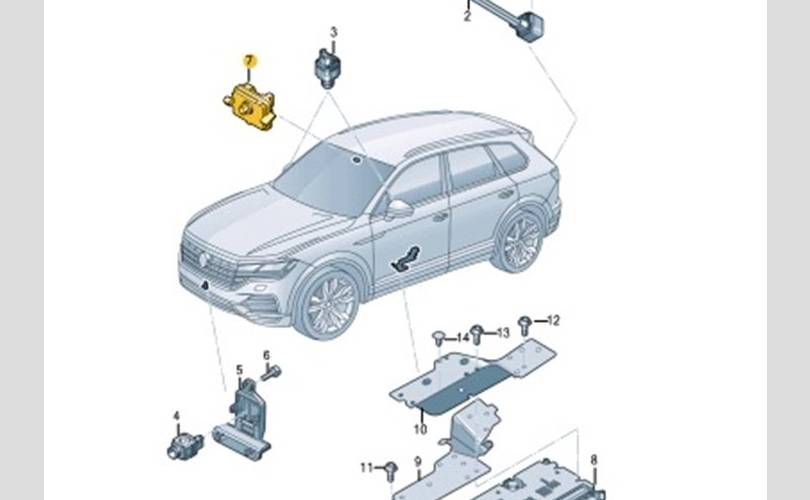 2
3
7
12
14
13
6
5
4
10
11
9
8